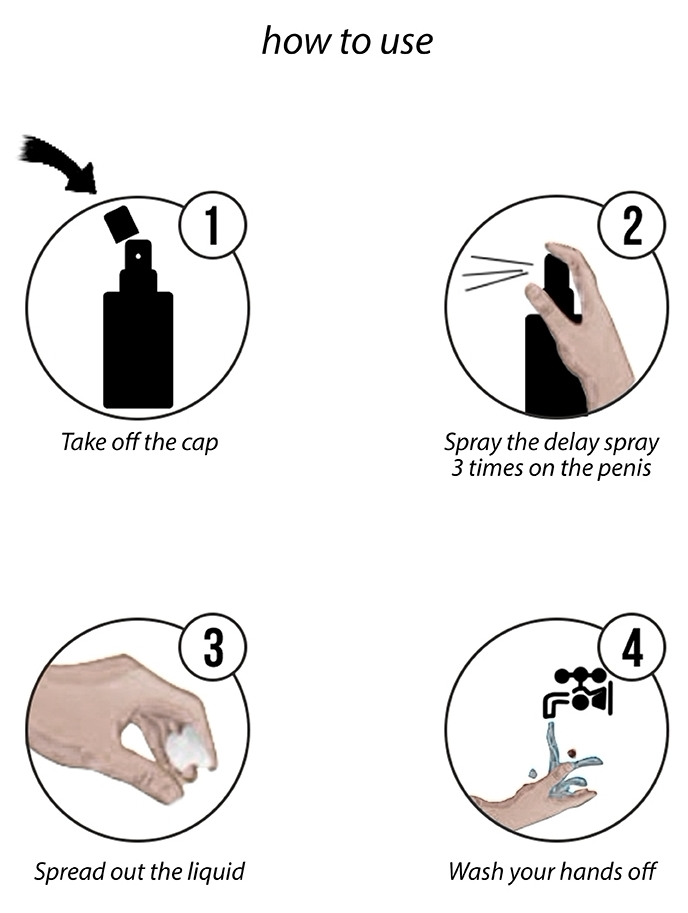 how to use

1

Take off the cap

2

Spray the delay spray 3 times on the penis

3

Spread out the liquid

4

Wash your hands off