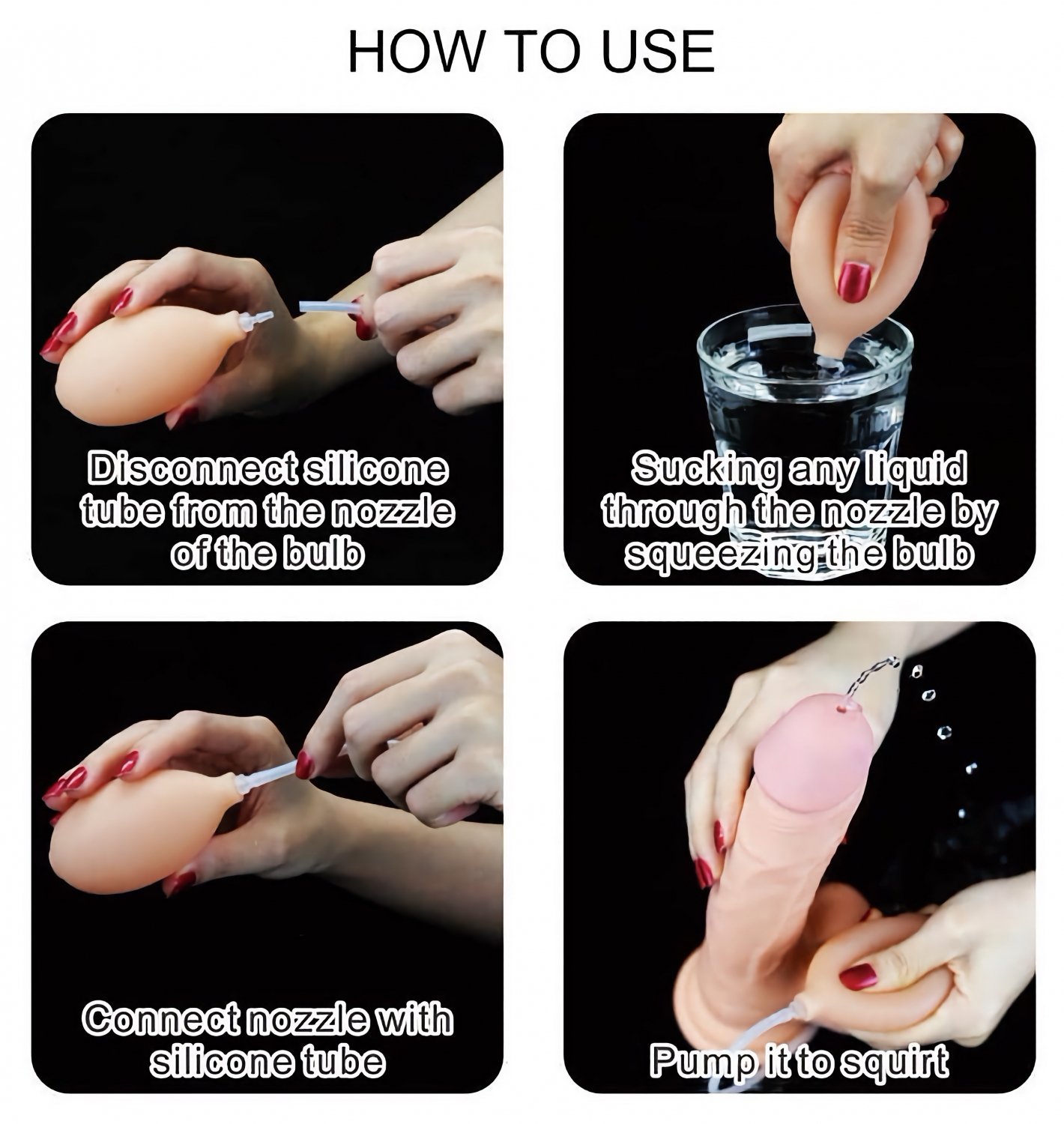 HOW TO USE

Disconnect silicone tube from the nozzle of the bulb

Sucking any liquid through the nozzle by squeezing the bulb

Connect nozzle with silicone tube

Pump it to squirt