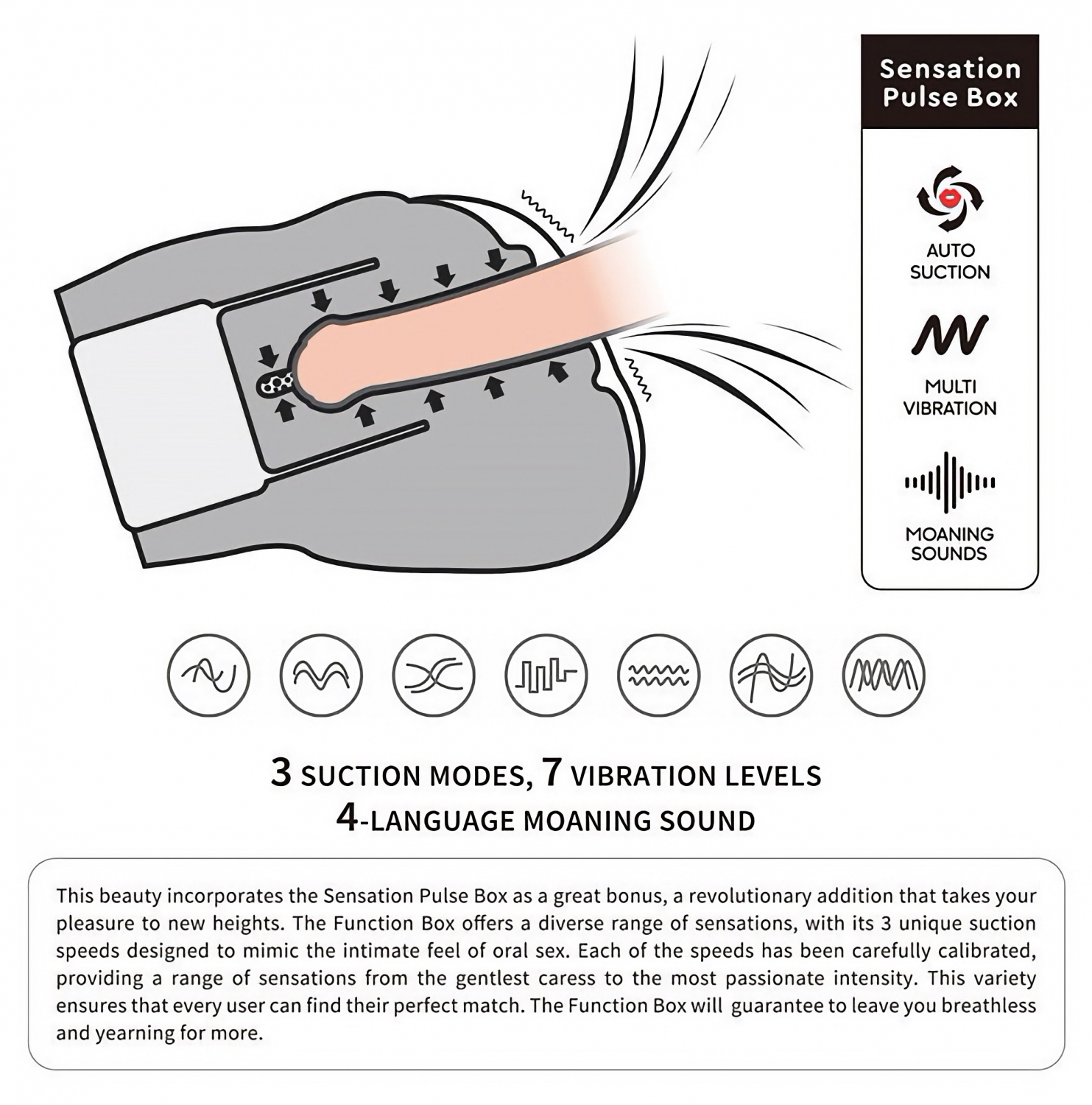 Sensation Pulse Box

AUTO SUCTION

MULTI VIBRATION

MOANING SOUNDS

3 SUCTION MODES, 7 VIBRATION LEVELS
4-LANGUAGE MOANING SOUND

This beauty incorporates the Sensation Pulse Box as a great bonus, a revolutionary addition that takes your pleasure to new heights. The Function Box offers a diverse range of sensations, with its 3 unique suction speeds designed to mimic the intimate feel of oral sex. Each of the speeds has been carefully calibrated, providing a range of sensations from the gentlest caress to the most passionate intensity. This variety ensures that every user can find their perfect match. The Function Box will guarantee to leave you breathless and yearning for more.