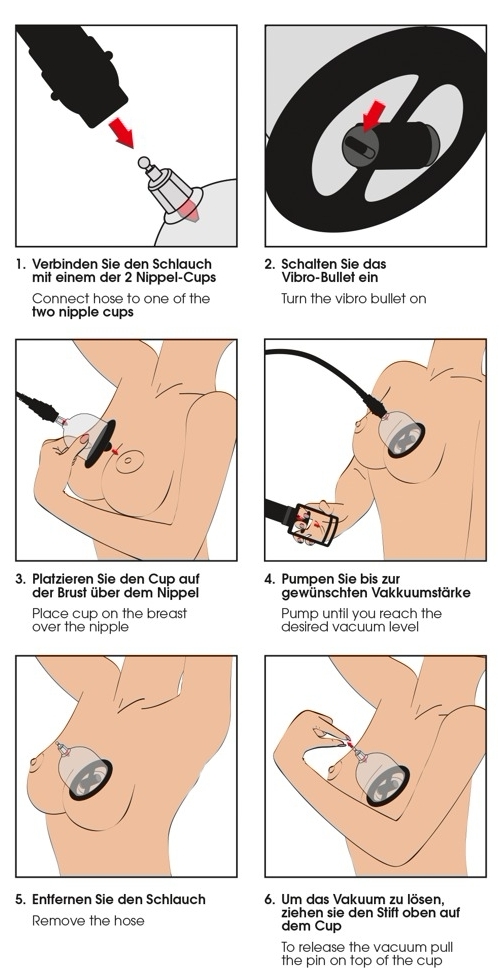 1. Verbinden Sie den Schlauch mit einem der 2 Nippel-Cups

Connect hose to one of the two nipple cups

2. Schalten Sie das Vibro-Bullet ein

Turn the vibro bullet on

3. Platzieren Sie den Cup auf der Brust über dem Nippel

Place cup on the breast over the nipple

4. Pumpen Sie bis zur gewünschten Vakkuumstärke

Pump until you reach the desired vacuum level

5. Entfernen Sie den Schlauch

Remove the hose

6. Um das Vakuum zu lösen, ziehen sie den Stift oben auf dem Cup

To release the vacuum pull the pin on top of the cup