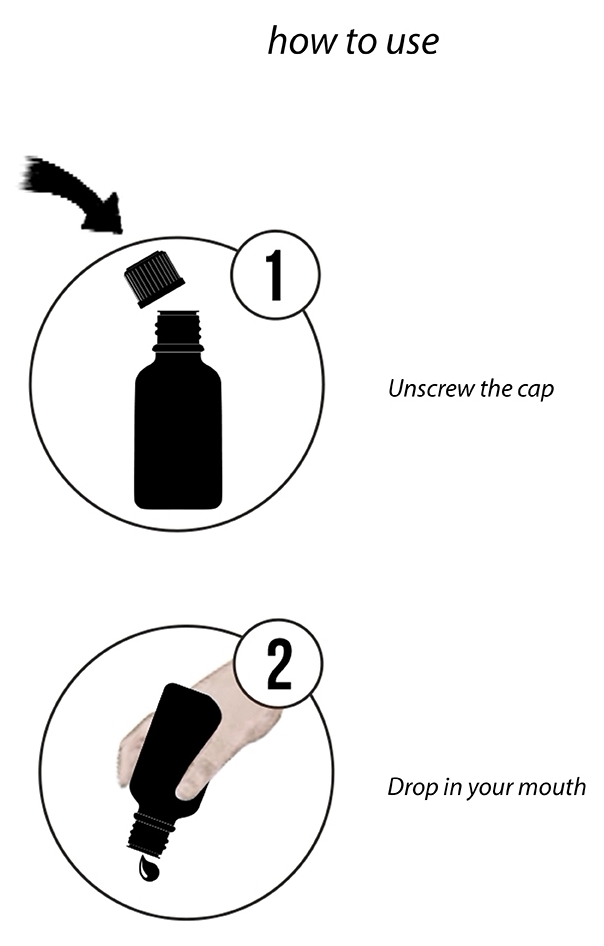 how to use

1

Unscrew the cap

2

Drop in your mouth