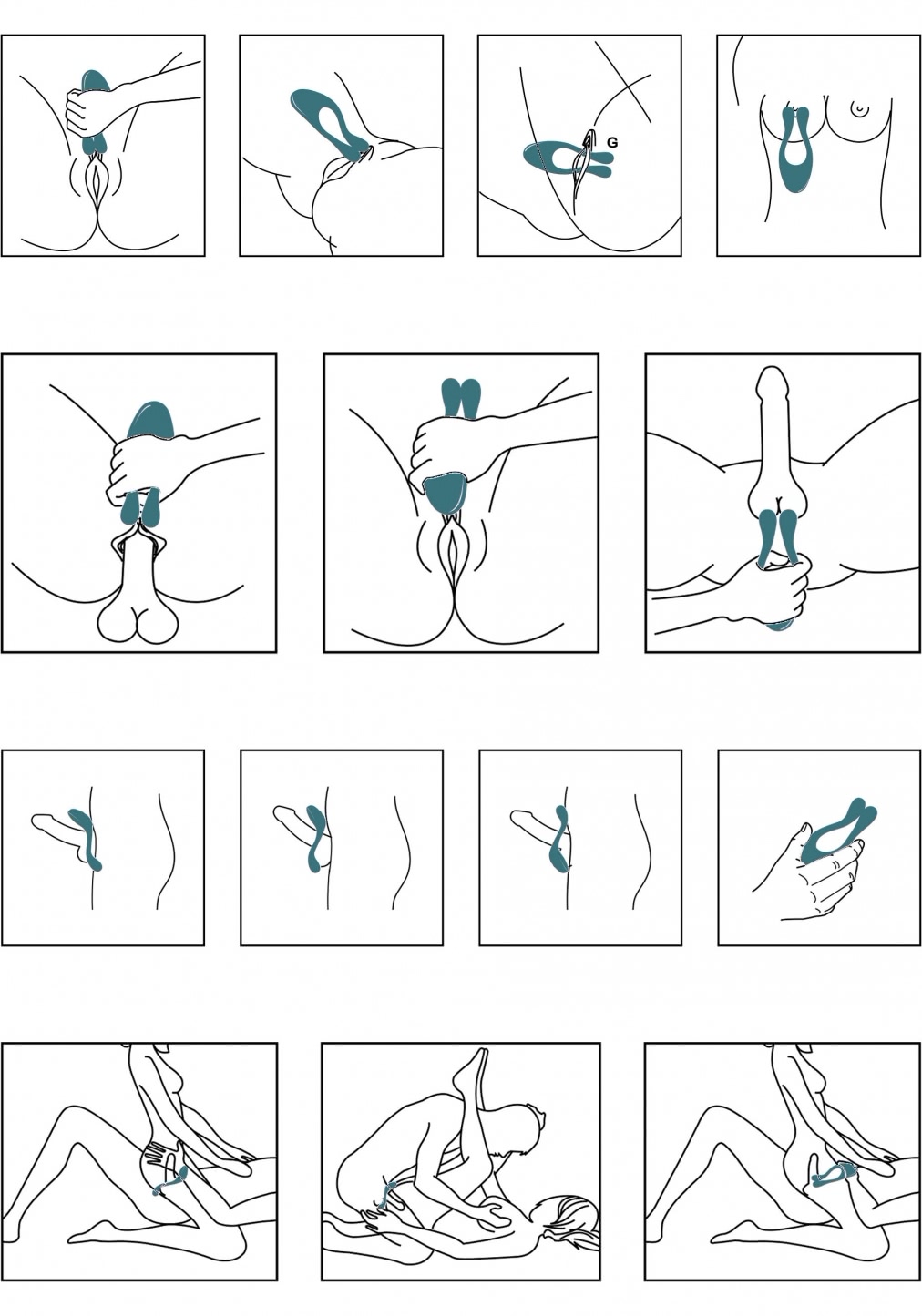 G